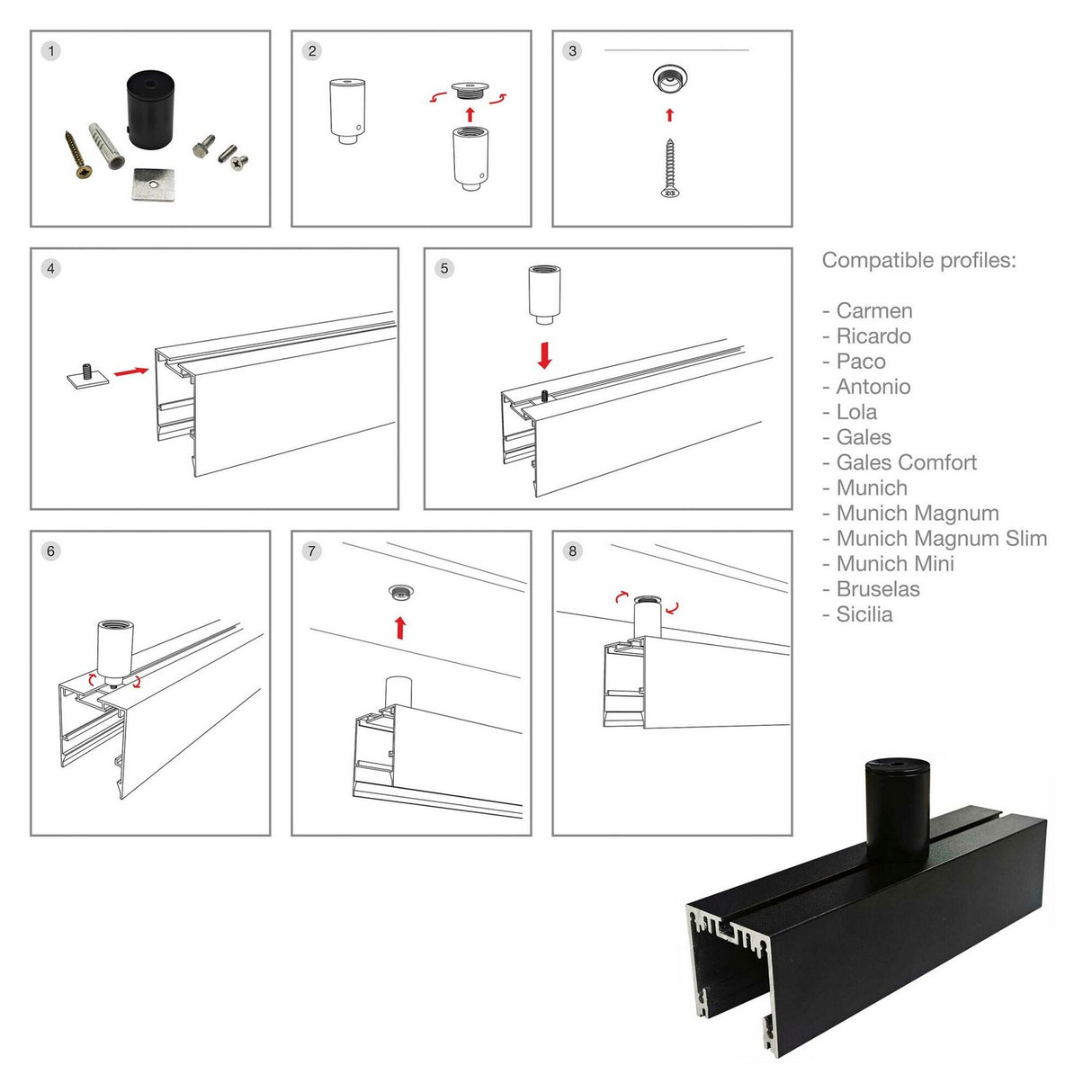 1

2

3

4

5

6

7

8

Compatible profiles:

- Carmen
- Ricardo
- Paco
- Antonio
- Lola
- Gales
- Gales Comfort
- Munich
- Munich Magnum
- Munich Magnum Slim
- Munich Mini
- Bruselas
- Sicilia