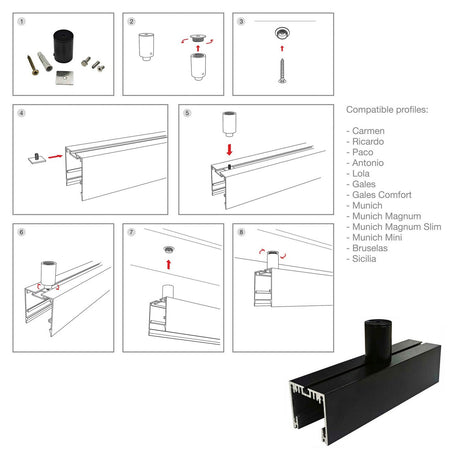 1

2

3

4

5

6

7

8

Compatible profiles:

- Carmen
- Ricardo
- Paco
- Antonio
- Lola
- Gales
- Gales Comfort
- Munich
- Munich Magnum
- Munich Magnum Slim
- Munich Mini
- Bruselas
- Sicilia