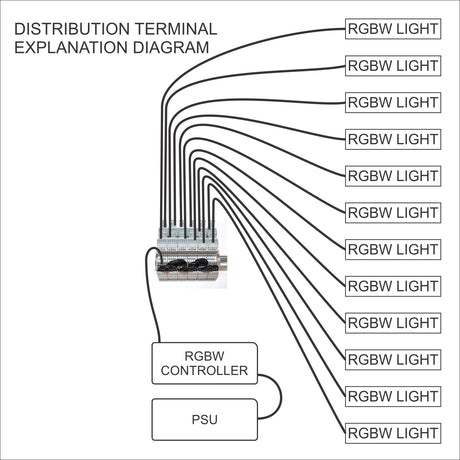 DISTRIBUTION TERMINAL
EXPLANATION DIAGRAM

RGBW LIGHT
RGBW LIGHT
RGBW LIGHT
RGBW LIGHT
RGBW LIGHT
RGBW LIGHT
RGBW LIGHT
RGBW LIGHT
RGBW LIGHT
RGBW LIGHT
RGBW LIGHT
RGBW LIGHT

RGBW
CONTROLLER

PSU