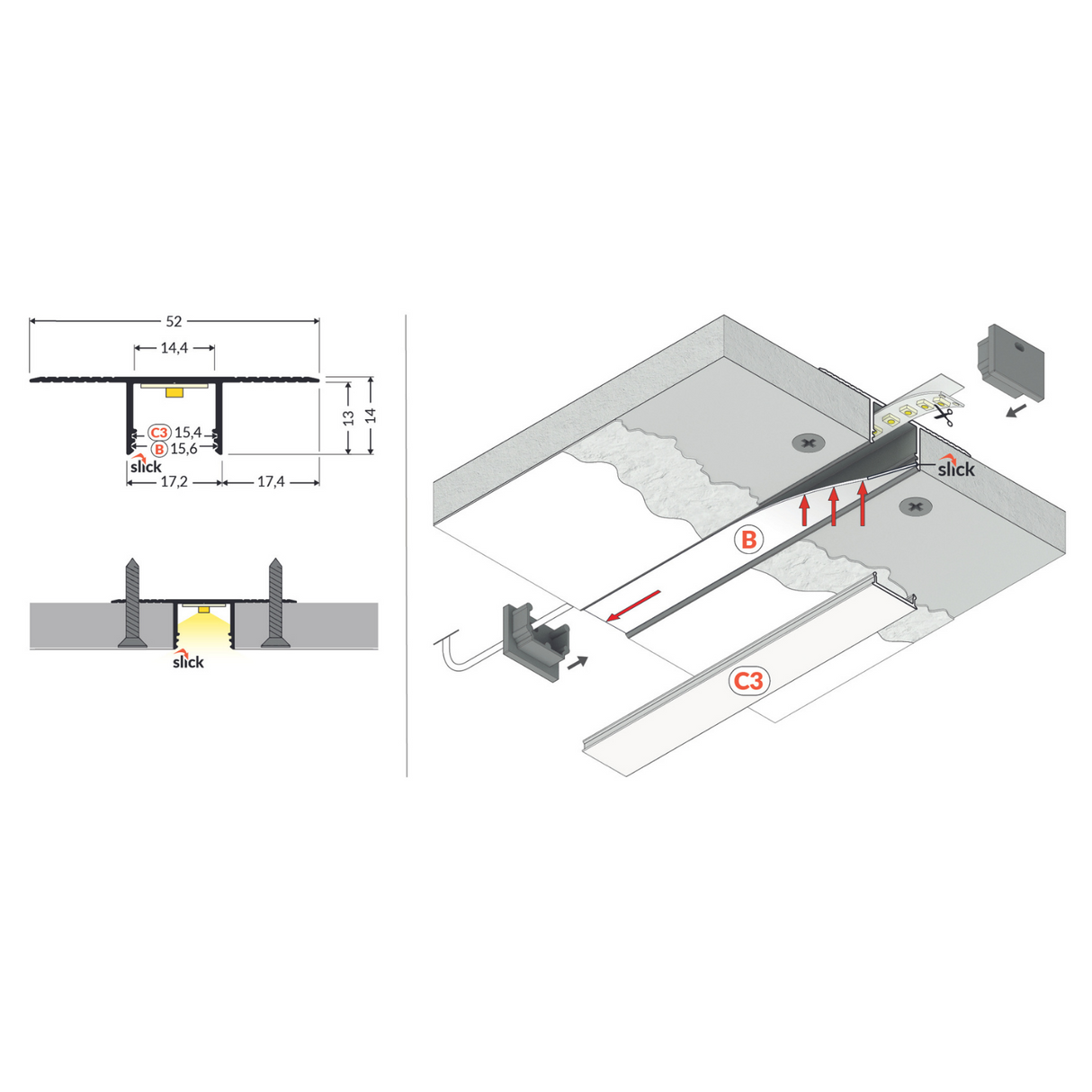 52
14,4
C3 15,4
B 15,6
13
14
slick
17,2
17,4

slick

slick
B
C3