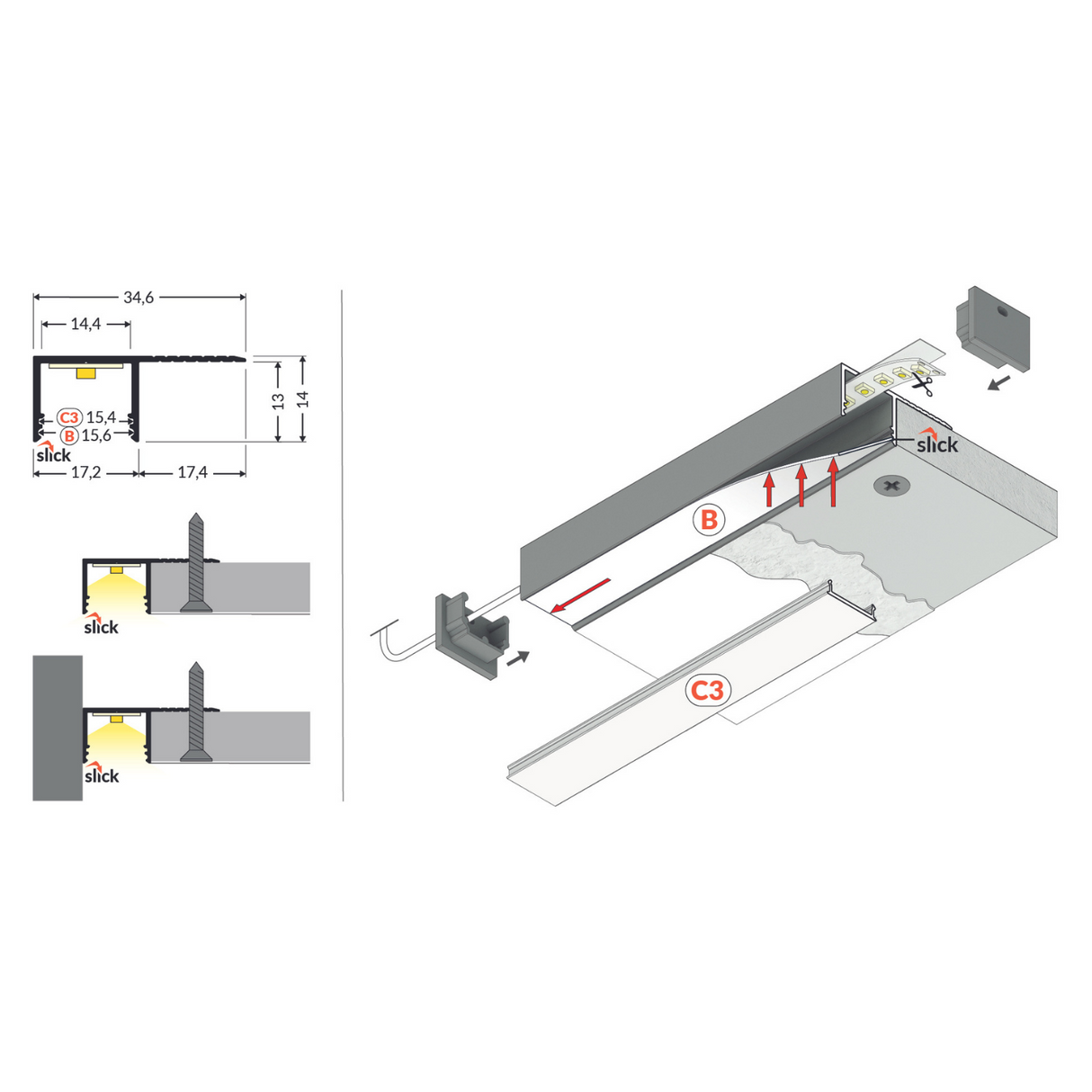 34,6
14,4
13
14
C3 15,4
B 15,6
slick
17,2
17,4
slick
slick
slick
B
C3