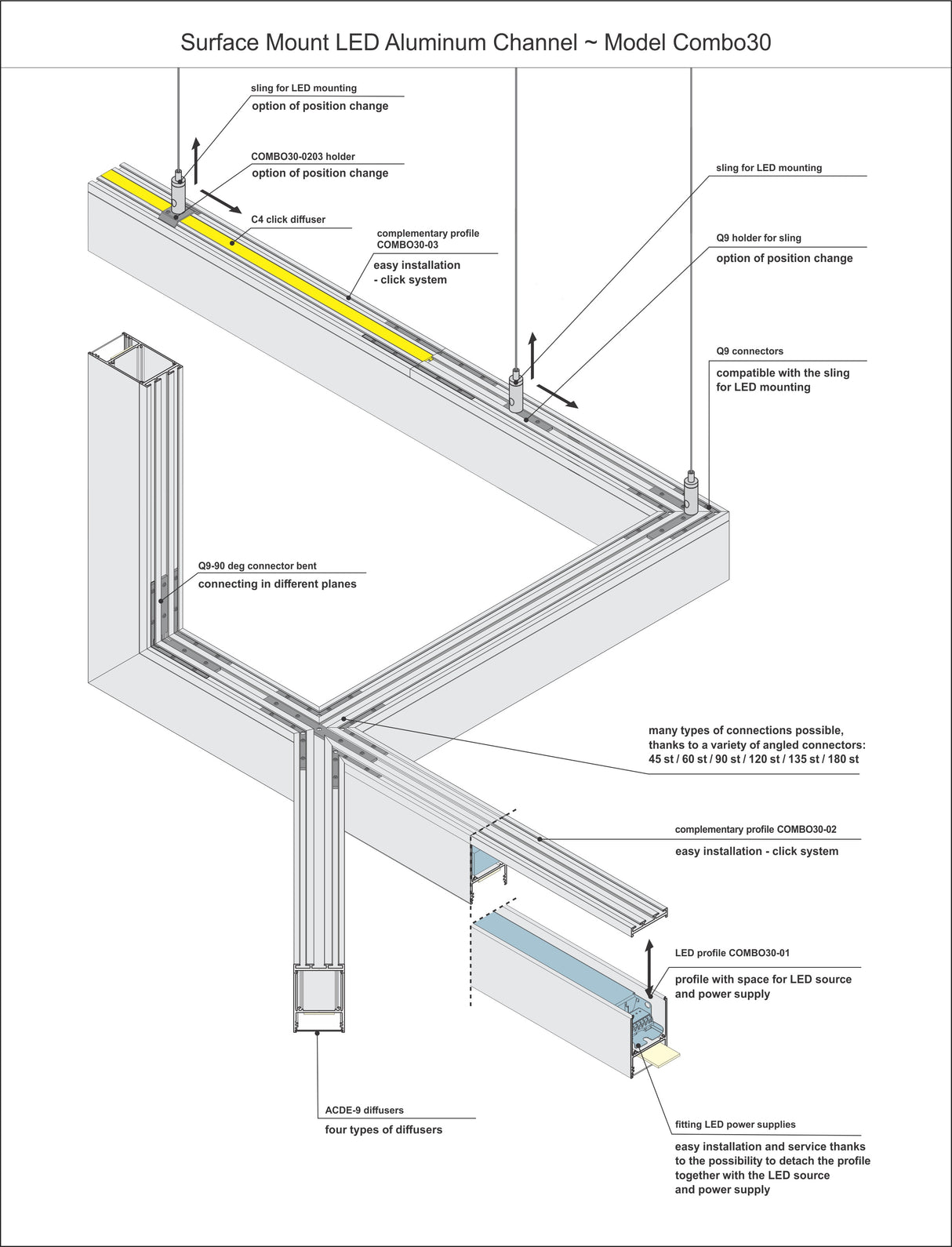 Surface Mount LED Aluminum Channel ~ Model Combo30

sling for LED mounting
option of position change

COMBO30-0203 holder
option of position change

C4 click diffuser

complementary profile COMBO30-03
easy installation - click system

sling for LED mounting

Q9 holder for sling
option of position change

Q9 connectors
compatible with the sling for LED mounting

Q9-90 deg connector bent
connecting in different planes

many types of connections possible, thanks to a variety of angled connectors: 45 st / 60 st / 90 st / 120 st / 135 st / 180 st

complementary profile COMBO30-02
easy installation - click system

LED profile COMBO30-01
profile with space for LED source and power supply

ACDE-9 diffusers
four types of diffusers

fitting LED power supplies
easy installation and service thanks to the possibility to detach the profile together with the LED source and power supply