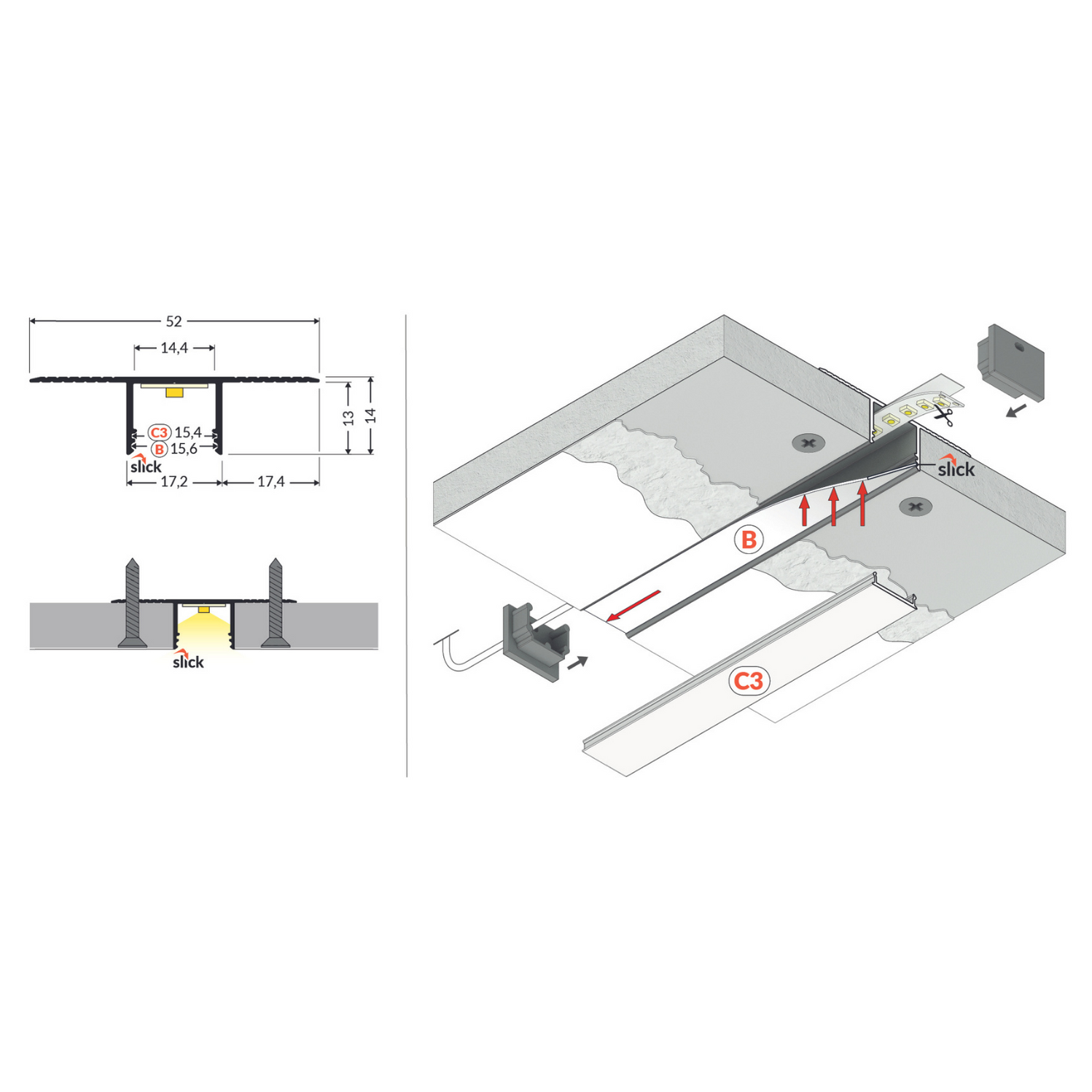 52
14,4
13
14
C3 15,4
B 15,6
slick
17,2
17,4

slick

slick
B
C3