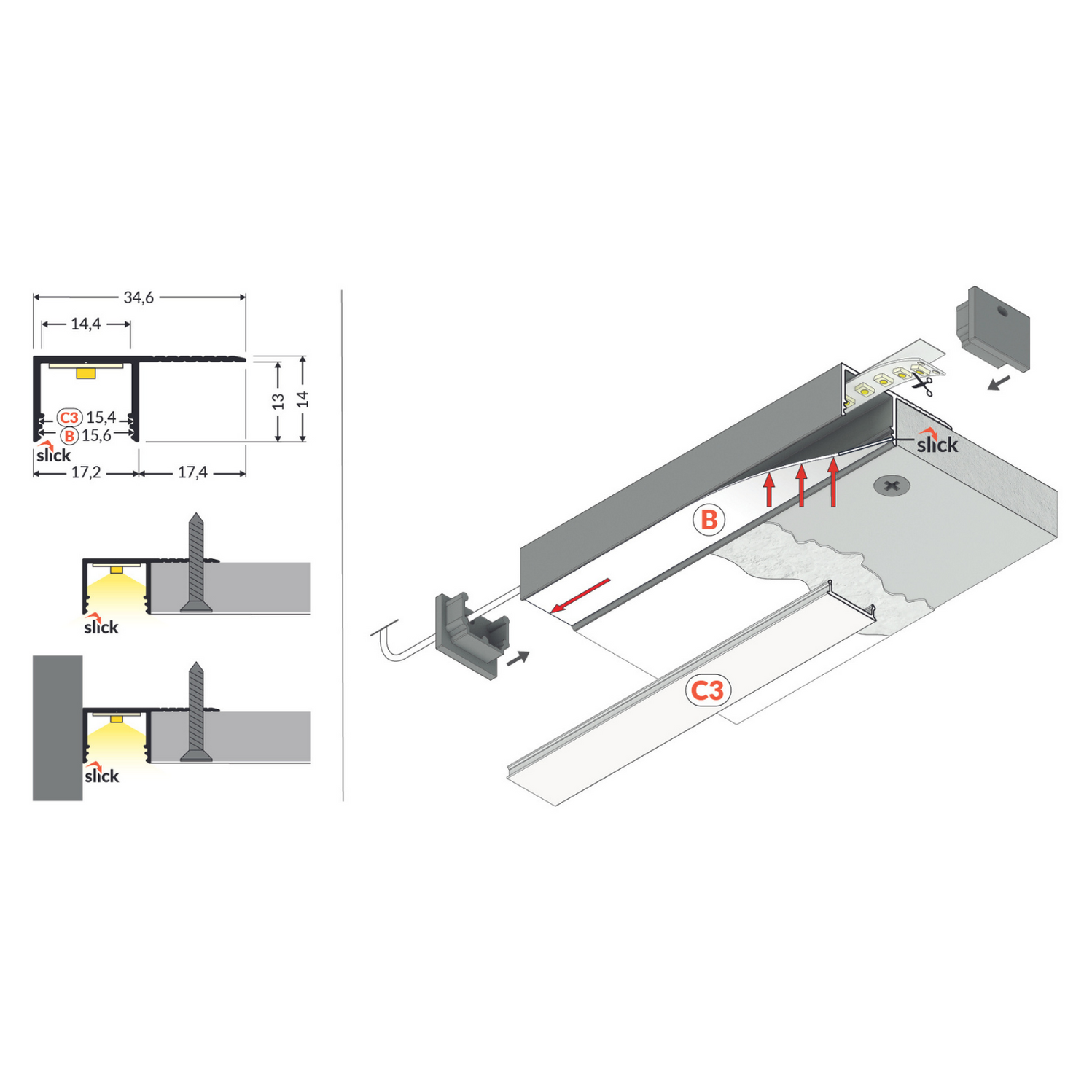 34,6
14,4
13
14
C3 15,4
B 15,6
slick
17,2
17,4
slick
slick
slick
B
C3