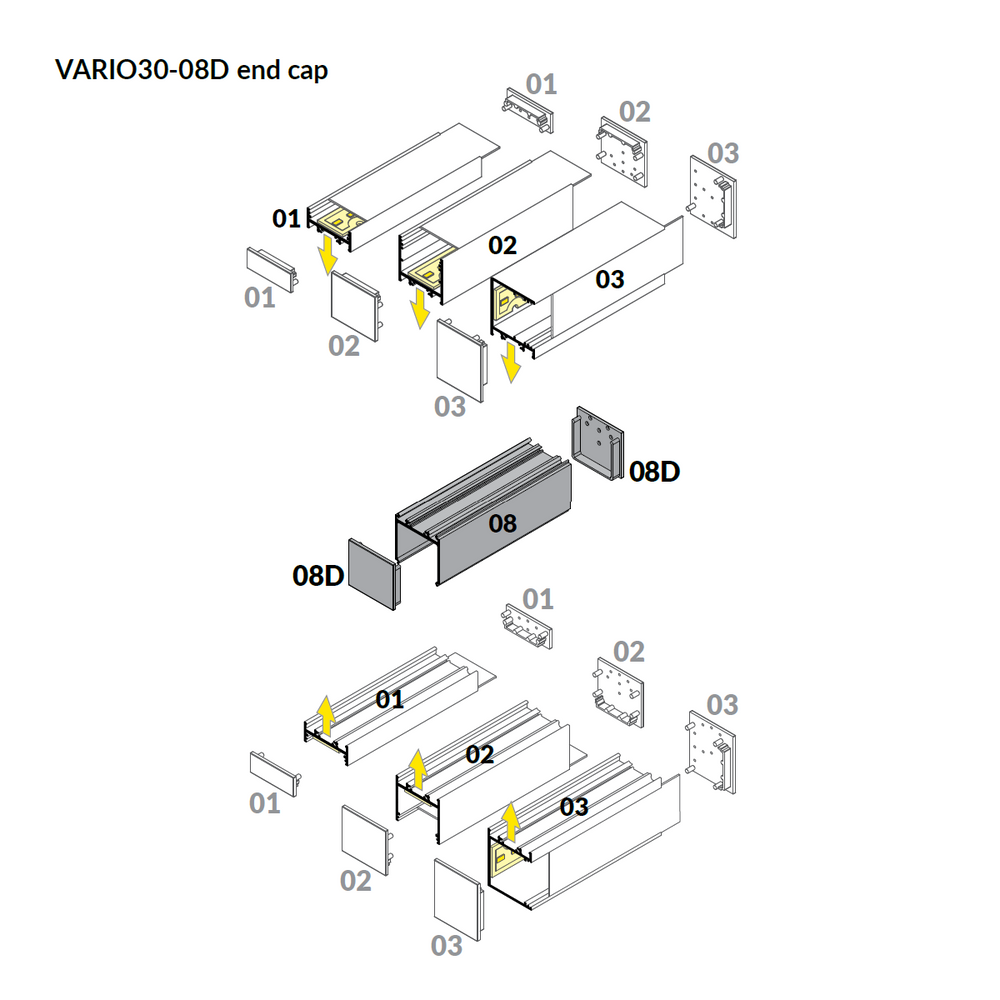 VARIO30-08D end cap

01
02
03
01
02
03
01
02
03

08D
08
08D

01
02
03
01
02
03
01
02
03